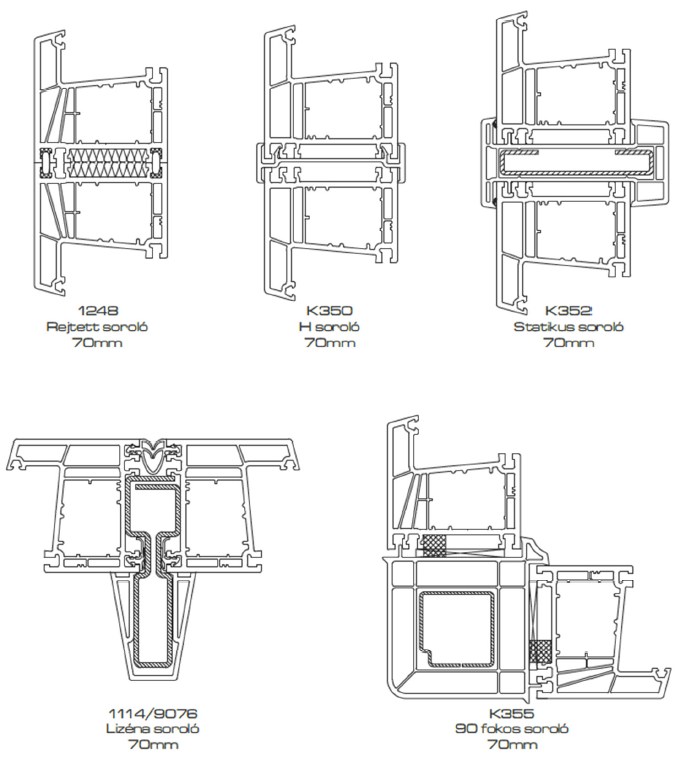 1248
Rejtett soroló
70mm

K350
H soroló
70mm

K352
Statikus soroló
70mm

1114/9076
Lizéna soroló
70mm

K355
90 fokos soroló
70mm